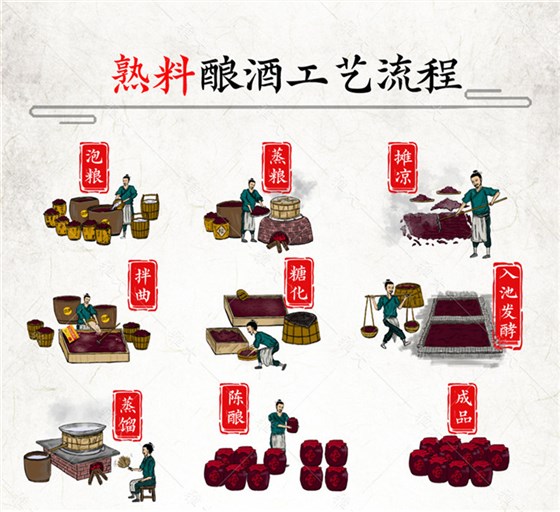 熟料酿酒工艺流程

泡粮

蒸粮

摊凉

拌曲

糖化

入池发酵

蒸馏

陈酿

成品